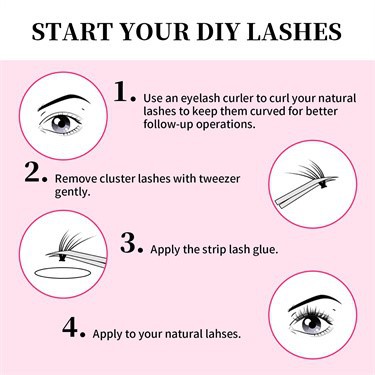 START YOUR DIY LASHES

1. Use an eyelash curler to curl your natural lashes to keep them curved for better follow-up operations.

2. Remove cluster lashes with tweezer gently.

3. Apply the strip lash glue.

4. Apply to your natural lahses.